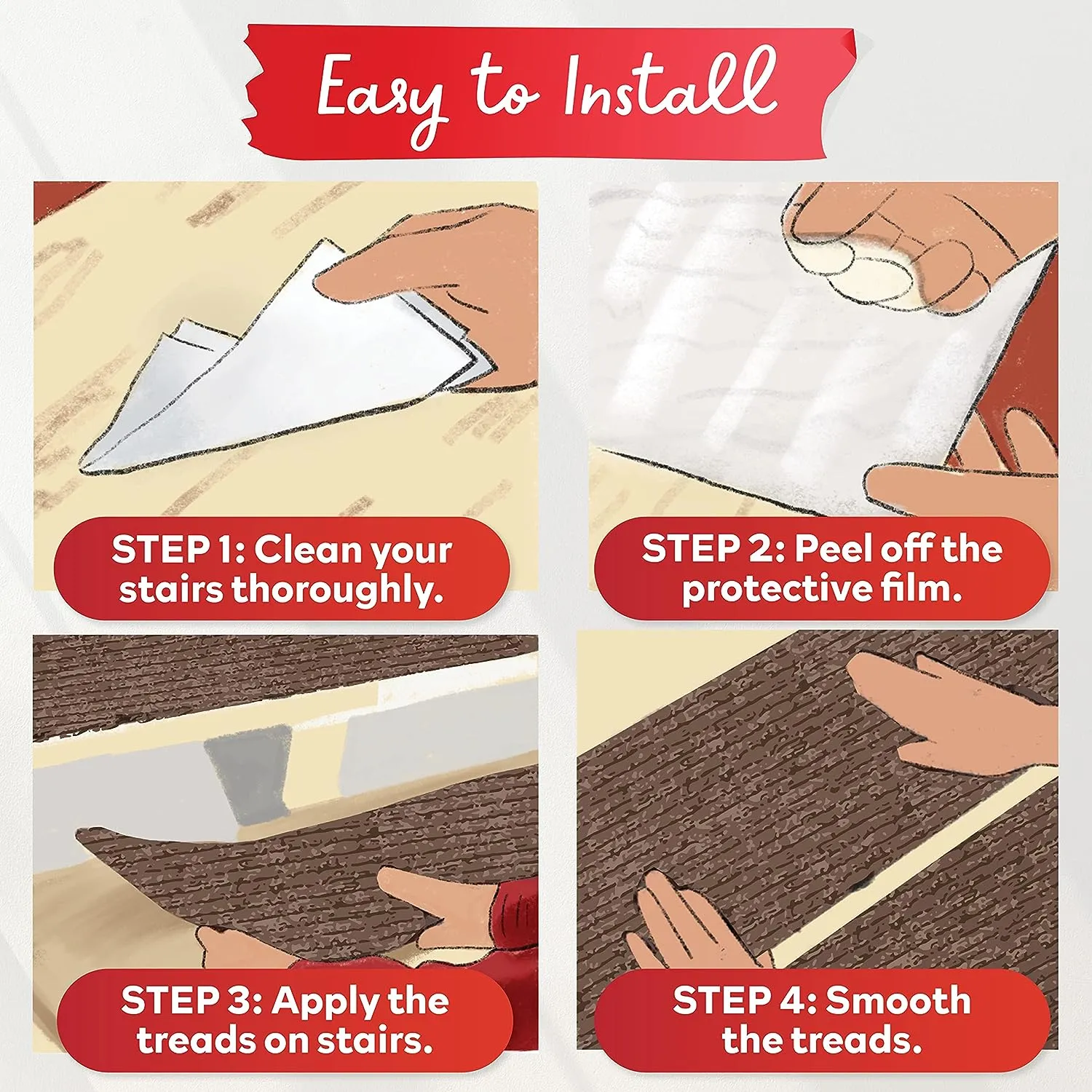 Easy to Install

STEP 1: Clean your stairs thoroughly.

STEP 2: Peel off the protective film.

STEP 3: Apply the treads on stairs.

STEP 4: Smooth the treads.