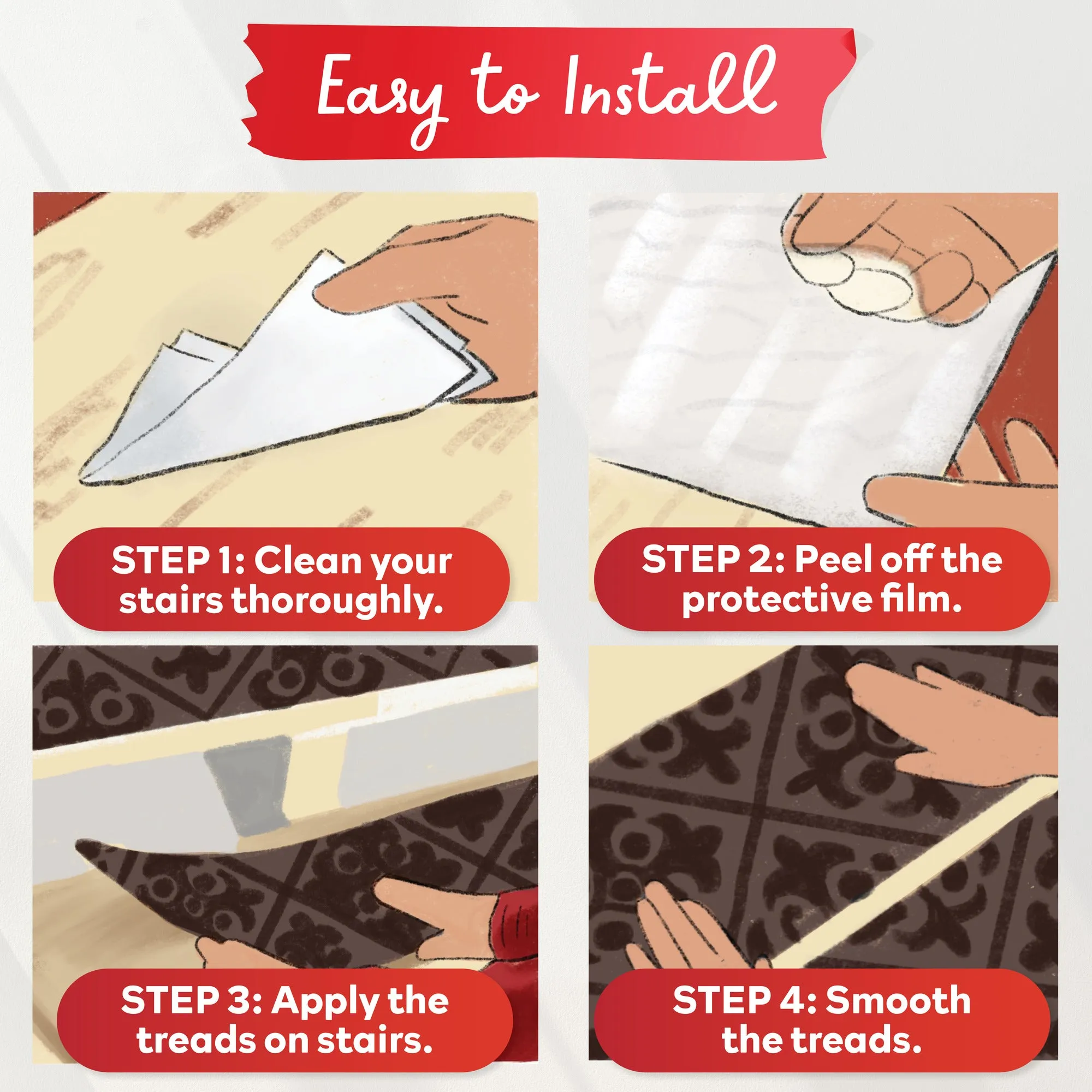 Easy to Install

STEP 1: Clean your stairs thoroughly.

STEP 2: Peel off the protective film.

STEP 3: Apply the treads on stairs.

STEP 4: Smooth the treads.